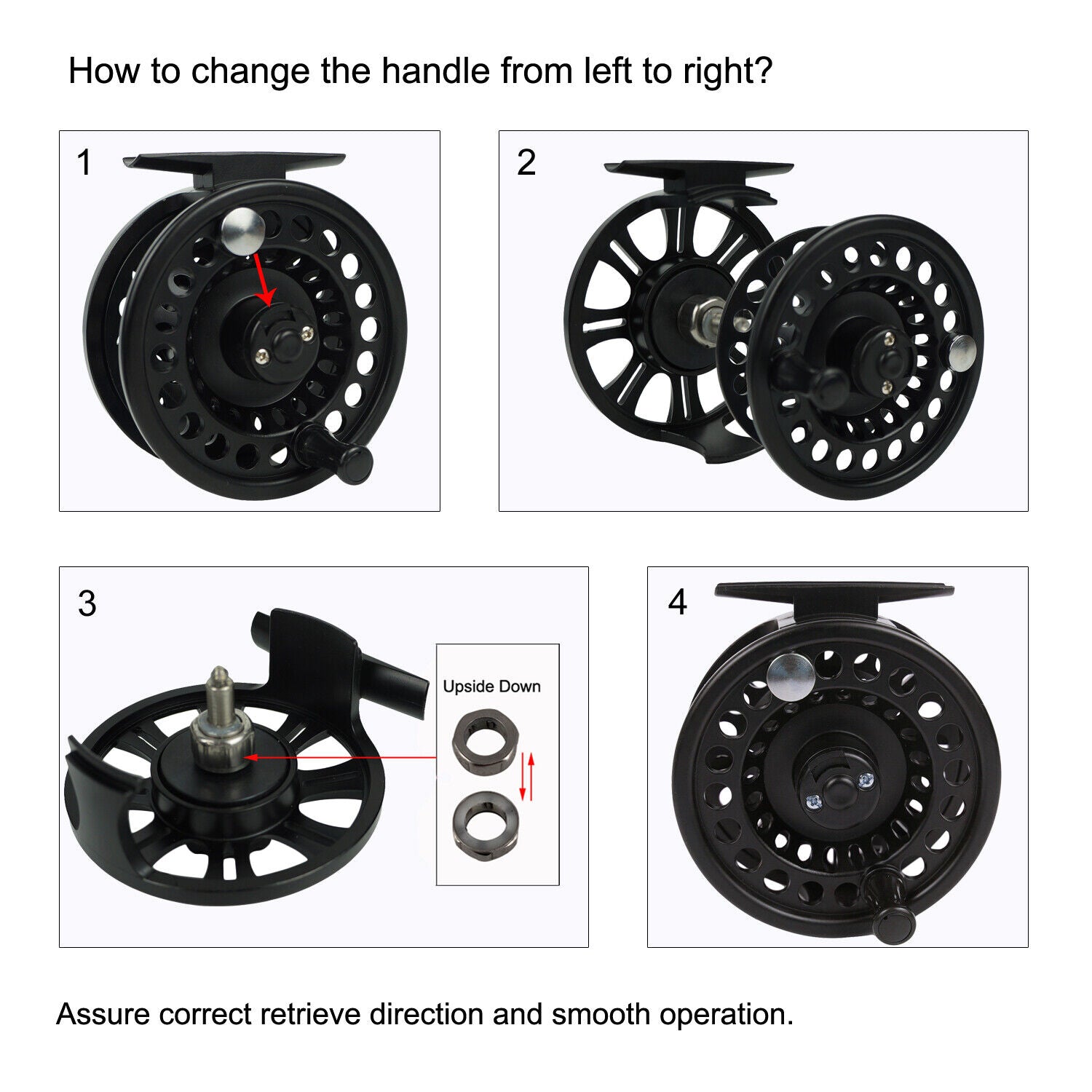 How to change the handle from left to right?

1

2

3

Upside Down

4

Assure correct retrieve direction and smooth operation.